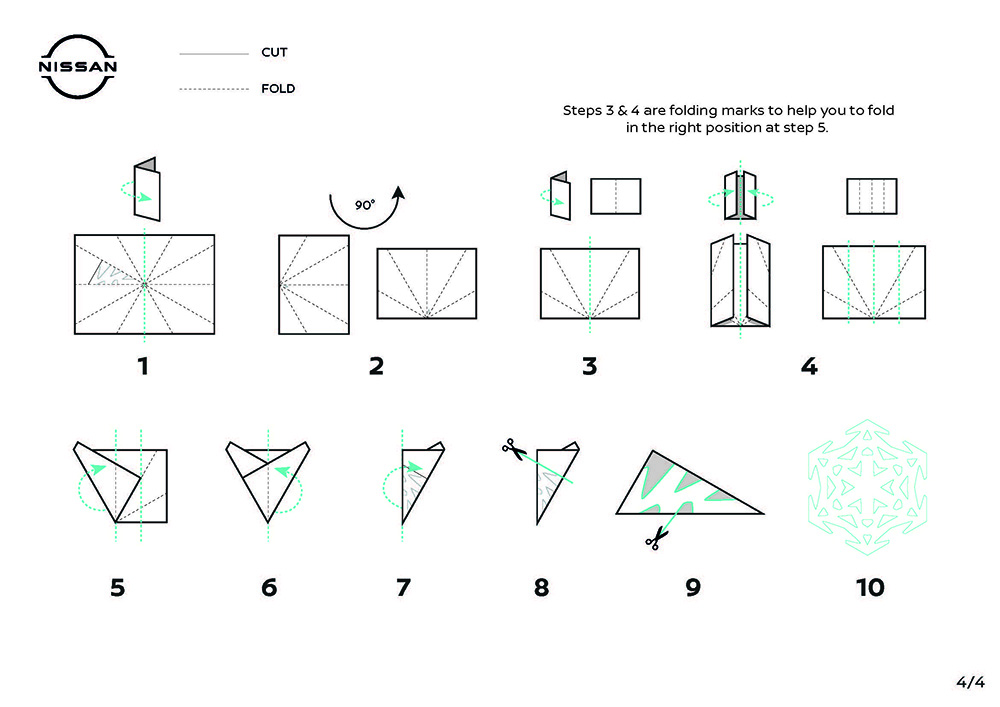 NISSAN

CUT

FOLD

Steps 3 & 4 are folding marks to help you to fold in the right position at step 5.

90°

1

2

3

4

5

6

7

8

9

10

4/4