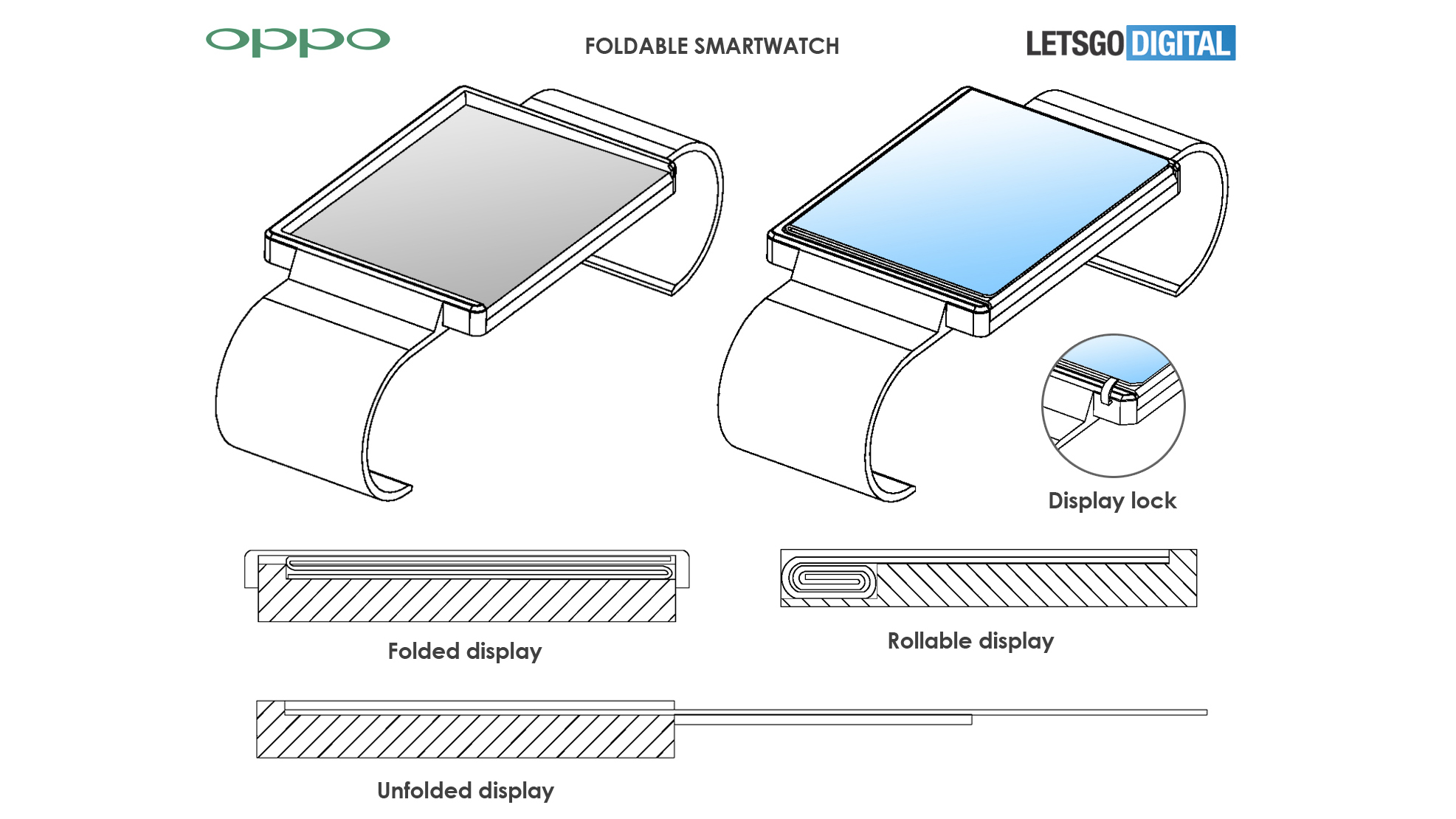 oppo

FOLDABLE SMARTWATCH

LETSGO DIGITAL

Display lock

Folded display

Rollable display

Unfolded display